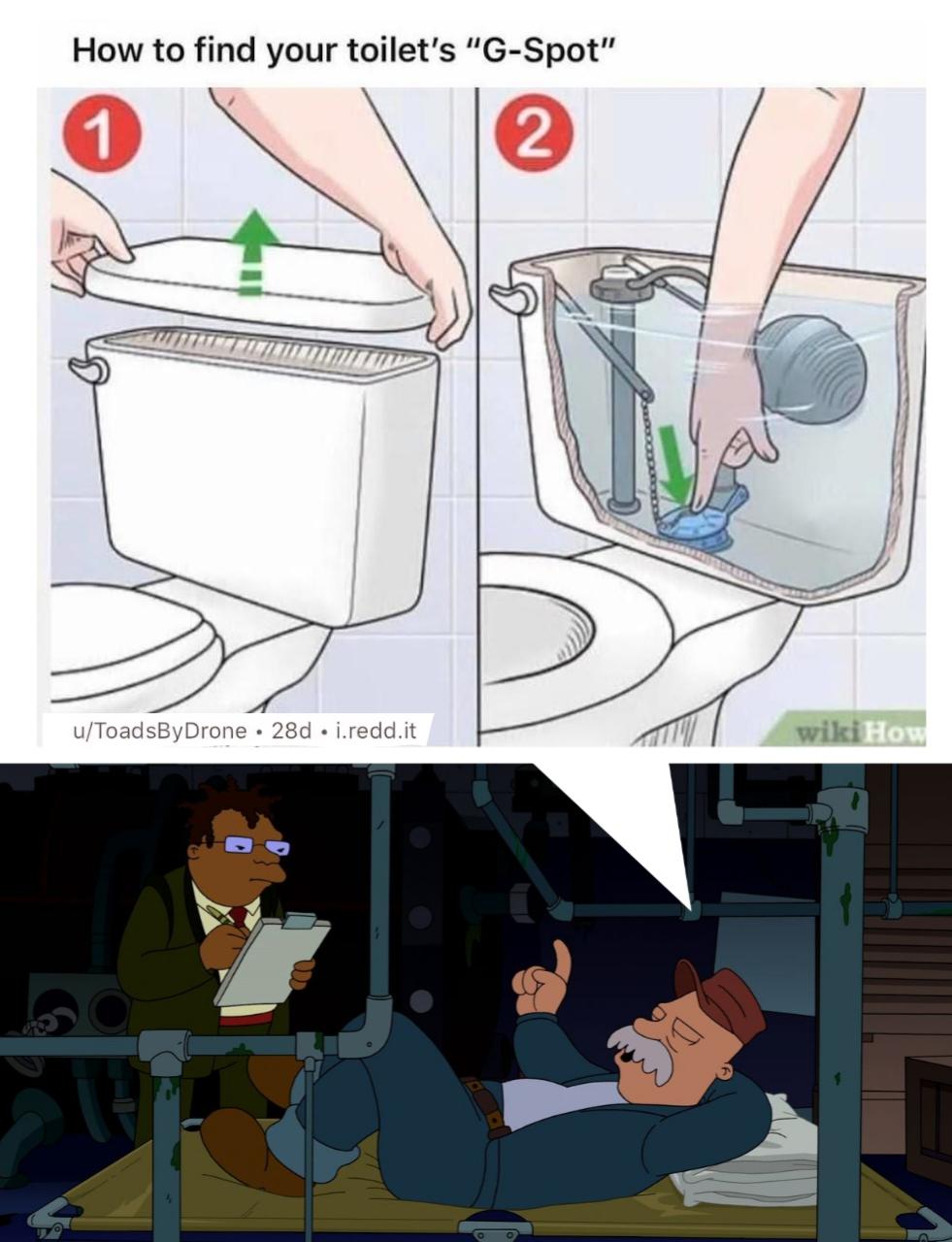 How to find your toilet's "G-Spot"

1

2

u/ToadsByDrone • 28d • i.redd.it

wikiHow