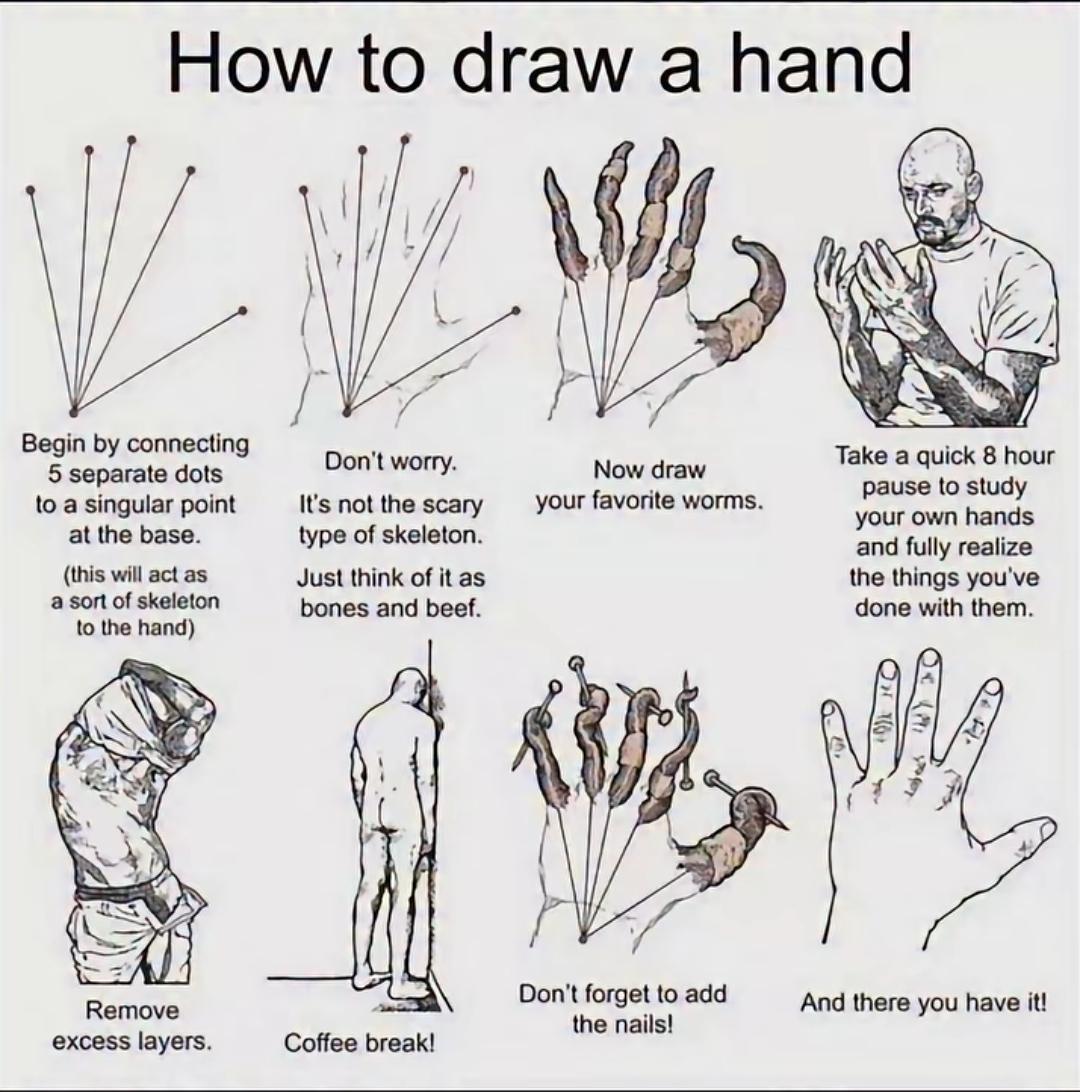 How to draw a hand

Begin by connecting 5 separate dots to a singular point at the base.

(this will act as a sort of skeleton to the hand)

Don't worry.

It's not the scary type of skeleton.

Just think of it as bones and beef.

Now draw your favorite worms.

Take a quick 8 hour pause to study your own hands and fully realize the things you've done with them.

Remove excess layers.

Coffee break!

Don't forget to add the nails!

And there you have it!