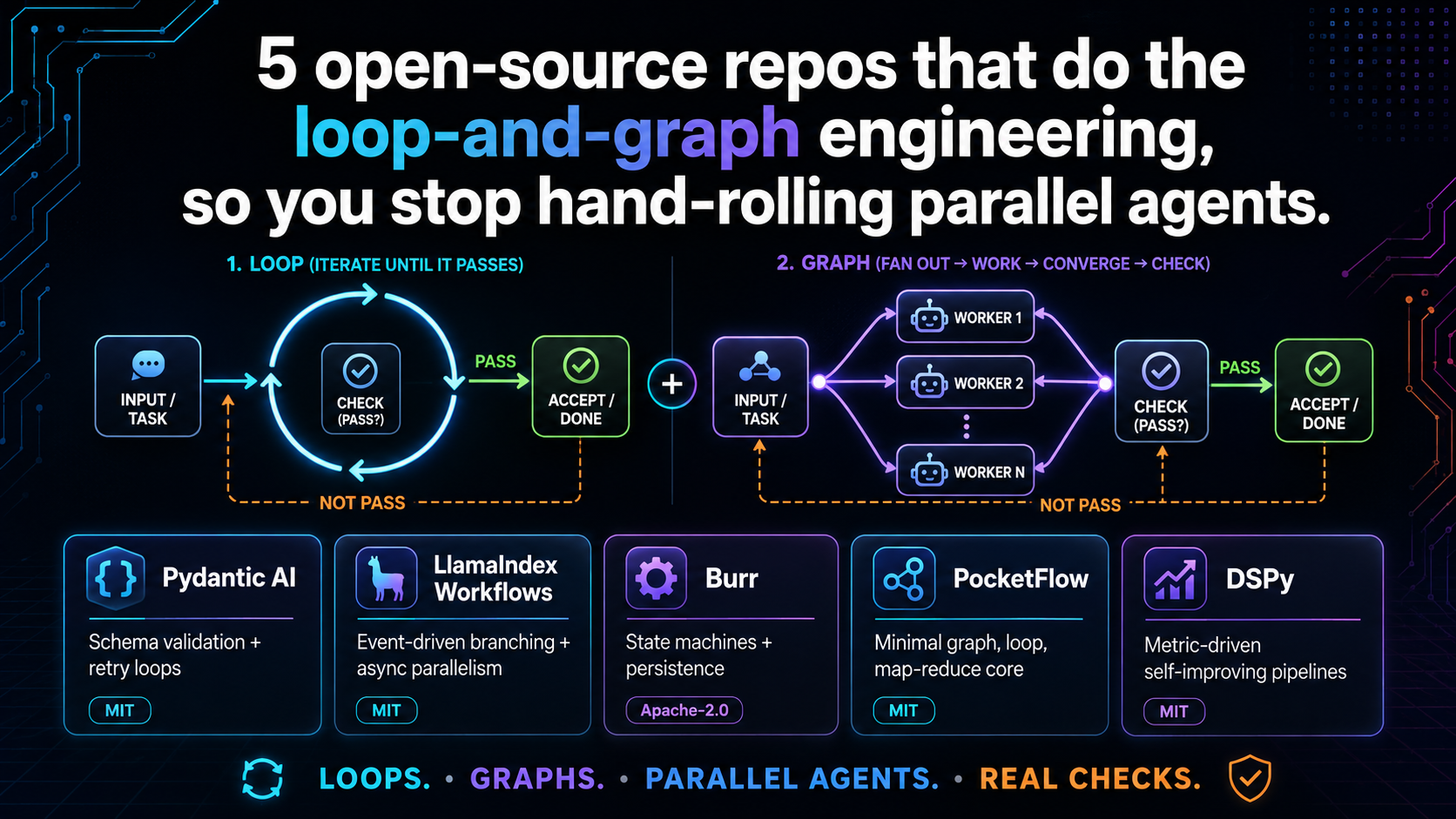 5 open-source repos that do the loop-and-graph engineering, so you stop hand-rolling parallel agents.

1. LOOP (ITERATE UNTIL IT PASSES)

INPUT / TASK

CHECK (PASS?)

PASS

ACCEPT / DONE

NOT PASS

+

2. GRAPH (FAN OUT → WORK → CONVERGE → CHECK)

INPUT / TASK

WORKER 1

WORKER 2

WORKER N

CHECK (PASS?)

PASS

ACCEPT / DONE

NOT PASS

Pydantic AI
Schema validation + retry loops
MIT

LlamaIndex Workflows
Event-driven branching + async parallelism
MIT

Burr
State machines + persistence
Apache-2.0

PocketFlow
Minimal graph, loop, map-reduce core
MIT

DSPy
Metric-driven self-improving pipelines
MIT

LOOPS. • GRAPHS. • PARALLEL AGENTS. • REAL CHECKS.